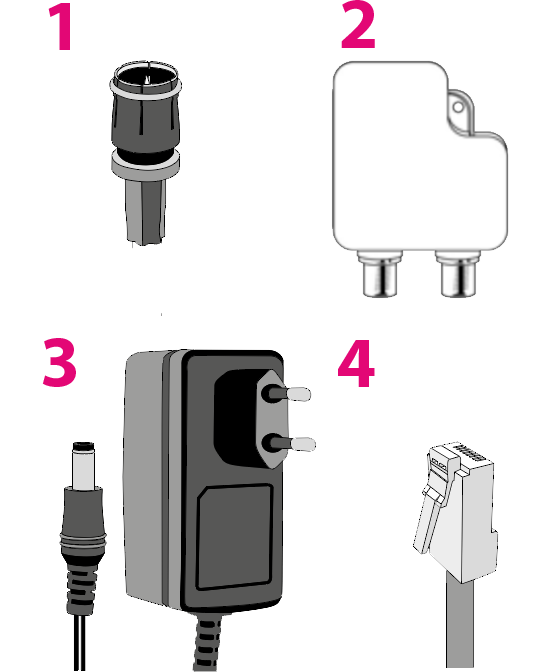 1

2

3

4